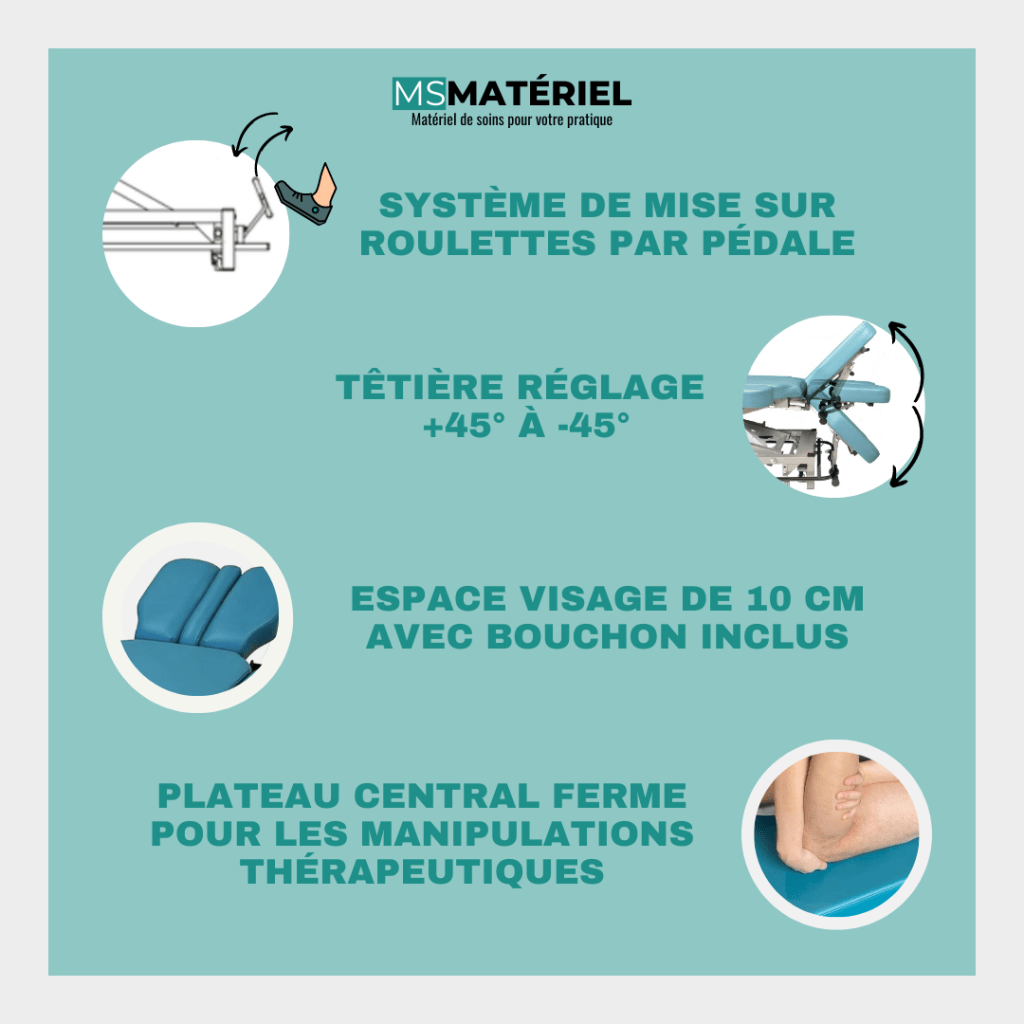 MSMATÉRIEL
Matériel de soins pour votre pratique

SYSTÈME DE MISE SUR ROULETTES PAR PÉDALE

TÊTIÈRE RÉGLAGE +45° À -45°

ESPACE VISAGE DE 10 CM AVEC BOUCHON INCLUS

PLATEAU CENTRAL FERME POUR LES MANIPULATIONS THÉRAPEUTIQUES